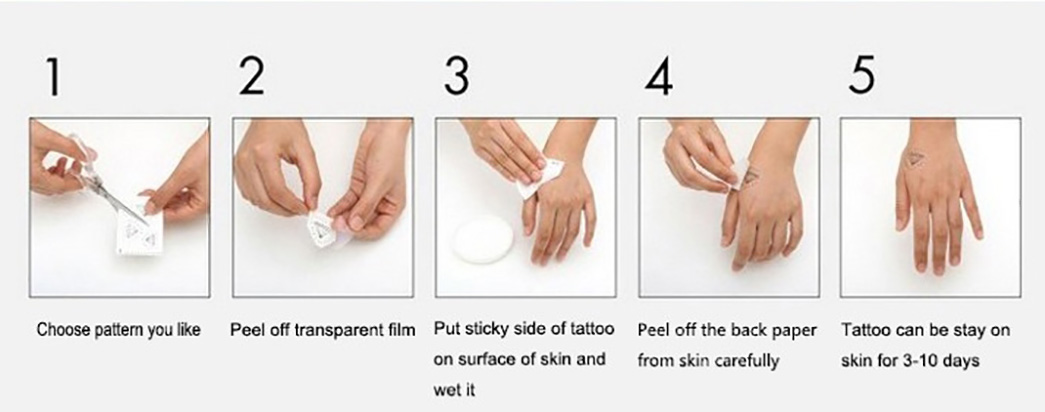 1

Choose pattern you like

2

Peel off transparent film

3

Put sticky side of tattoo on surface of skin and wet it

4

Peel off the back paper from skin carefully

5

Tattoo can be stay on skin for 3-10 days